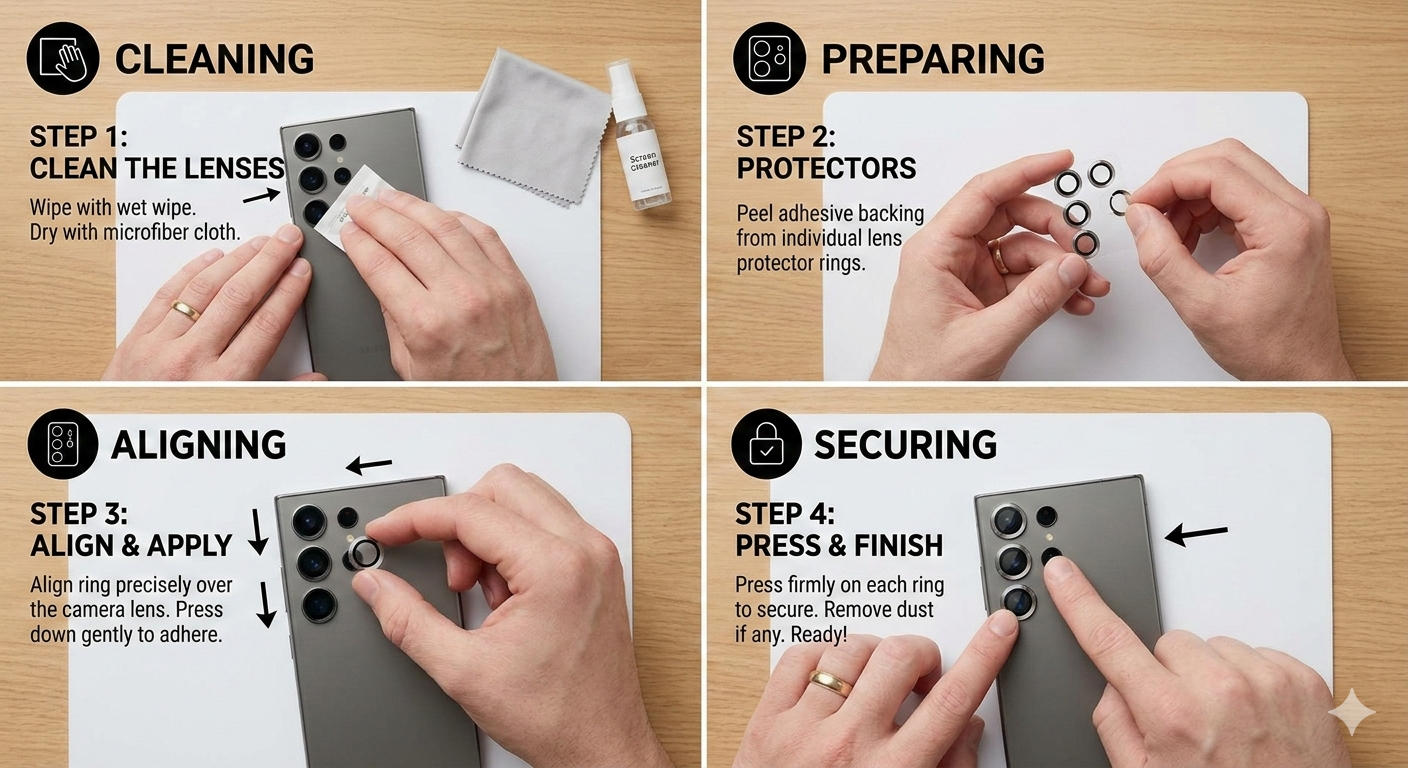 CLEANING

STEP 1:
CLEAN THE LENSES

Wipe with wet wipe.
Dry with microfiber cloth.

Screen Cleaner

PREPARING

STEP 2:
PROTECTORS

Peel adhesive backing from individual lens protector rings.

ALIGNING

STEP 3:
ALIGN & APPLY

Align ring precisely over the camera lens. Press down gently to adhere.

SECURING

STEP 4:
PRESS & FINISH

Press firmly on each ring to secure. Remove dust if any. Ready!