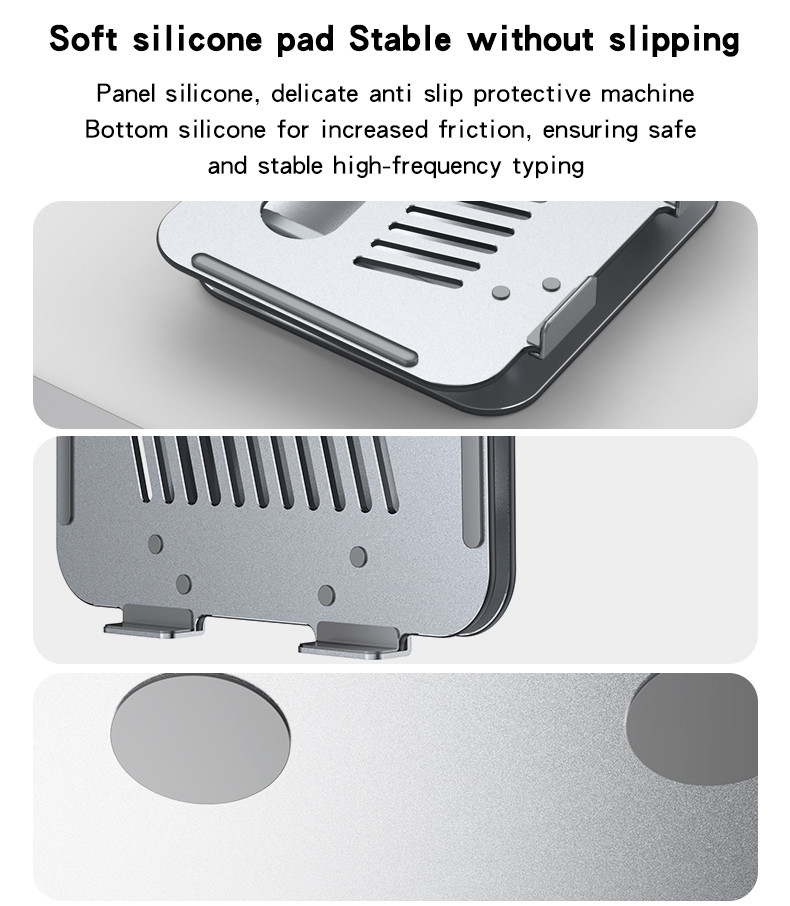 Soft silicone pad Stable without slipping

Panel silicone, delicate anti slip protective machine Bottom silicone for increased friction, ensuring safe and stable high-frequency typing