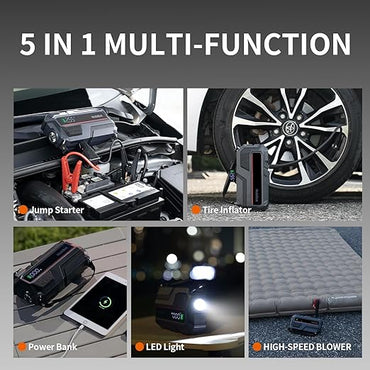 5 IN 1 MULTI-FUNCTION

Jump Starter

Tire Inflator

Power Bank

LED Light

HIGH-SPEED BLOWER